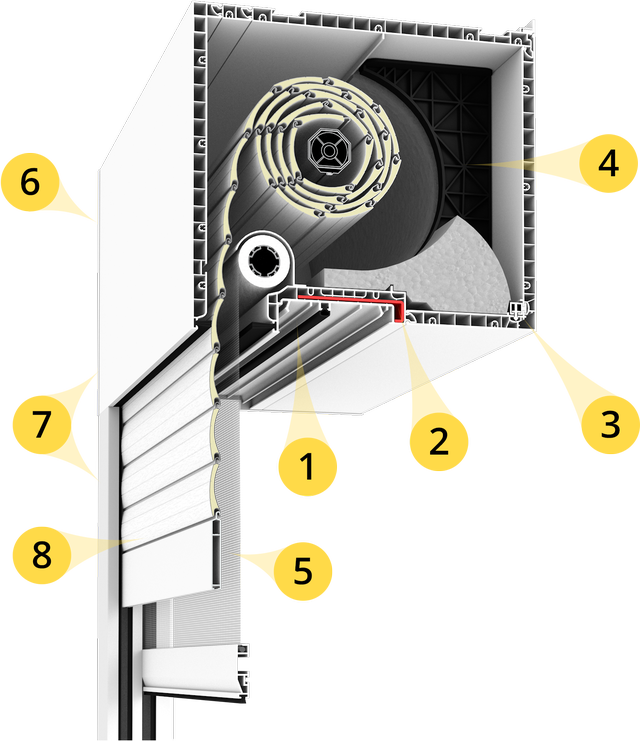 6
4
7
1
2
3
8
5